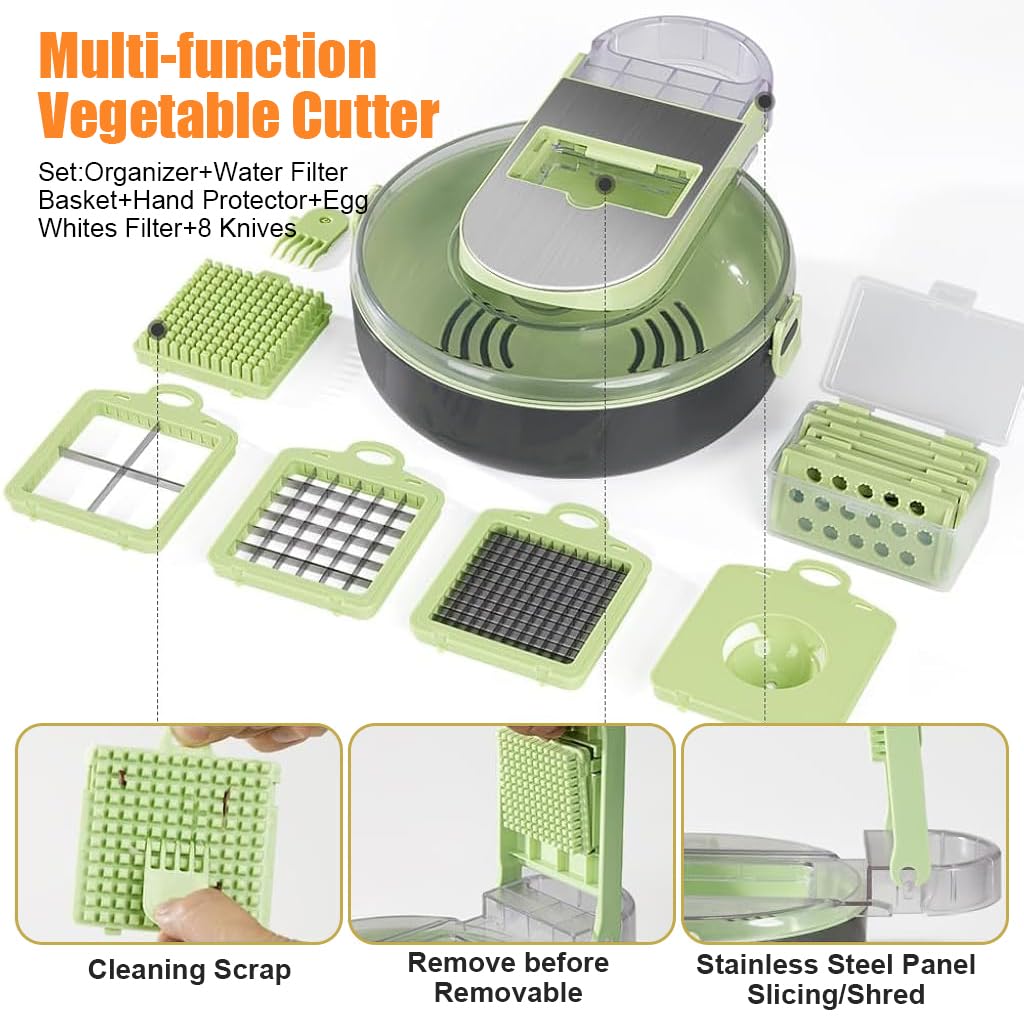 Multi-function Vegetable Cutter

Set:Organizer+Water Filter Basket+Hand Protector+Egg Whites Filter+8 Knives

Cleaning Scrap

Remove before Removable

Stainless Steel Panel Slicing/Shred